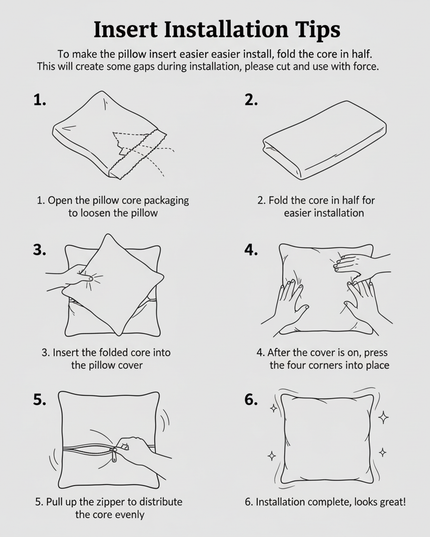 Insert Installation Tips

To make the pillow insert easier easier install, fold the core in half. This will create some gaps during installation, please cut and use with force.

1.

1. Open the pillow core packaging to loosen the pillow

2.

2. Fold the core in half for easier installation

3.

3. Insert the folded core into the pillow cover

4.

4. After the cover is on, press the four corners into place

5.

5. Pull up the zipper to distribute the core evenly

6.

6. Installation complete, looks great!